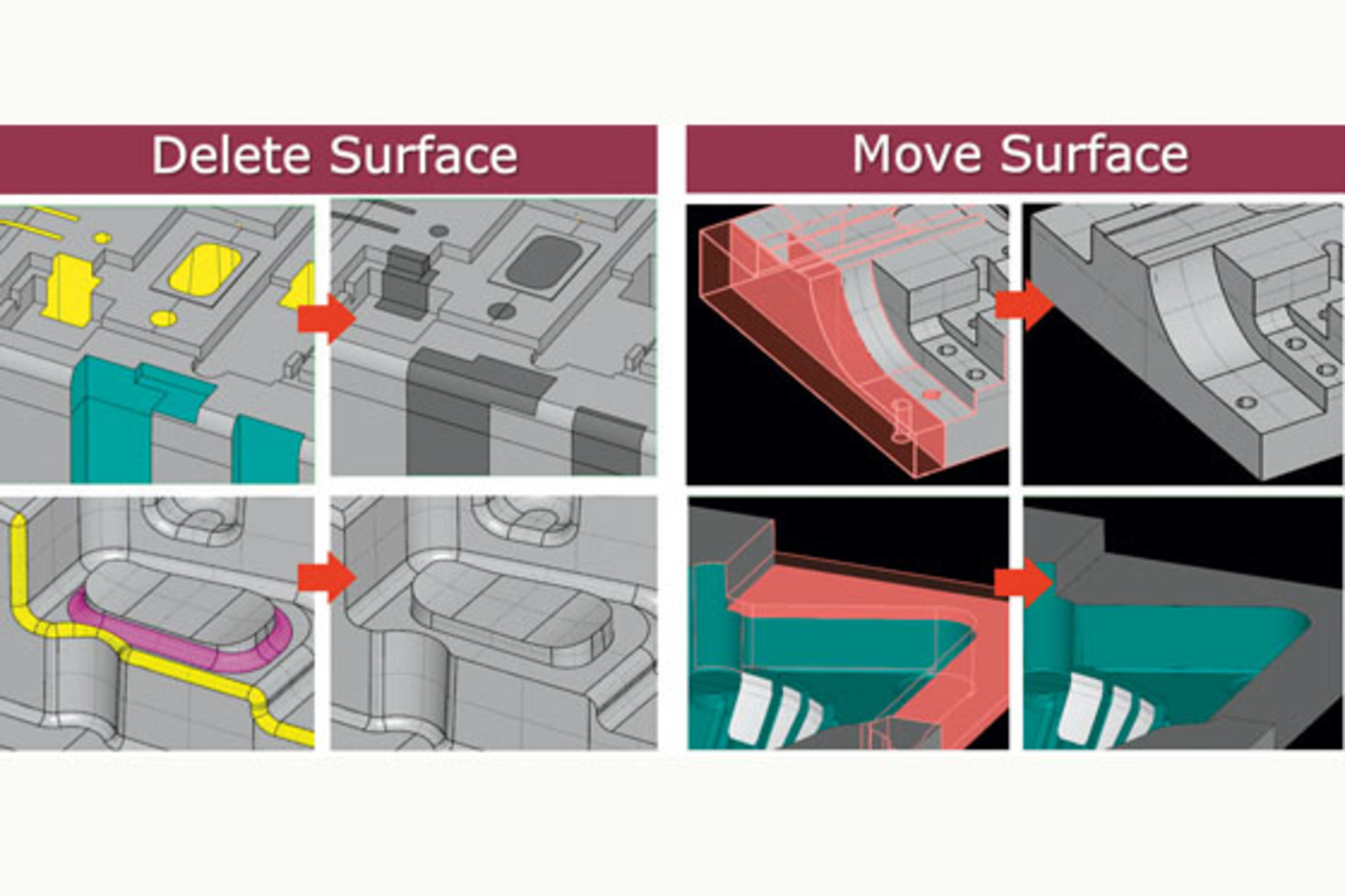 Delete Surface

Move Surface