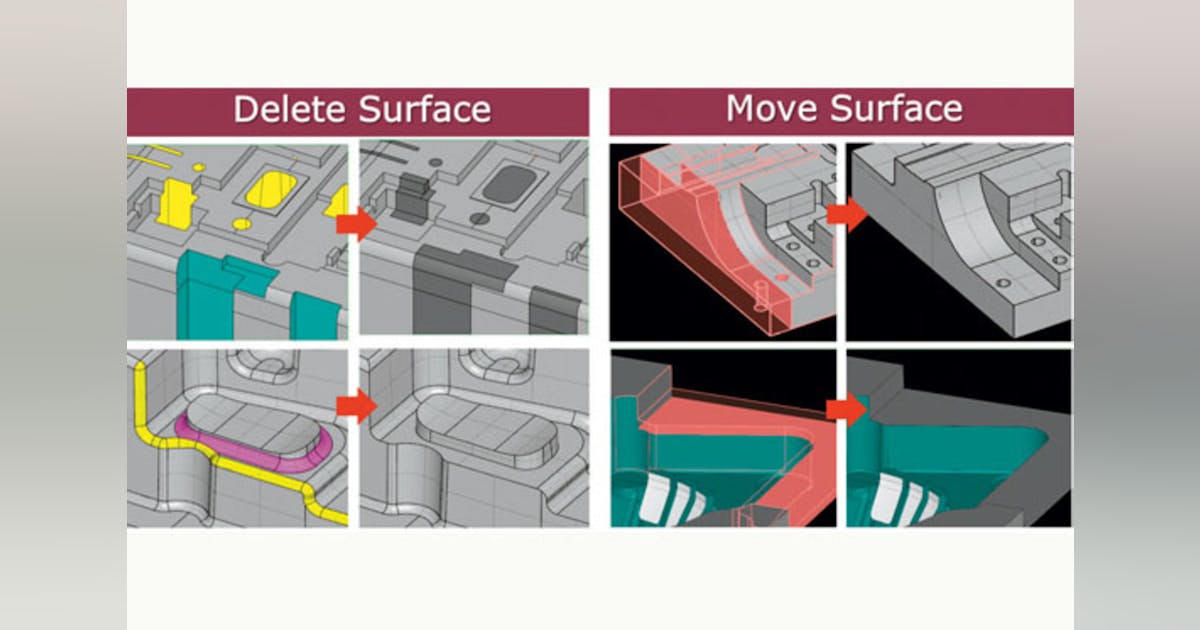 Delete Surface

Move Surface