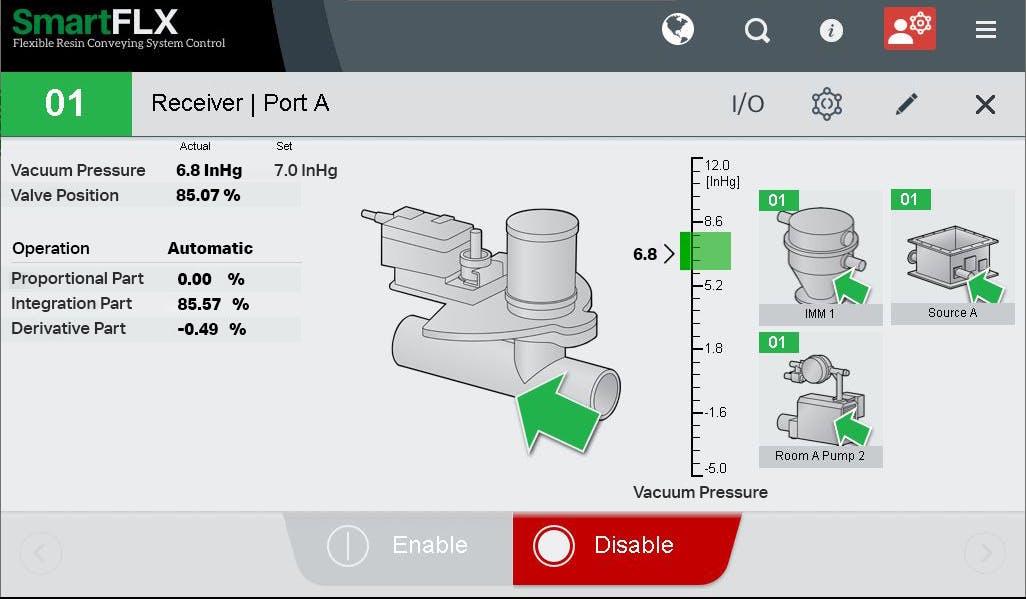 SmartFLX
Flexible Resin Conveying System Control

01 Receiver | Port A I/O

| | Actual | Set |
|---|---|---|
| Vacuum Pressure | 6.8 InHg | 7.0 InHg |
| Valve Position | 85.07 % | |

| Operation | Automatic |
|---|---|
| Proportional Part | 0.00 % |
| Integration Part | 85.57 % |
| Derivative Part | -0.49 % |

12.0 [InHg]
8.6
6.8
5.2
1.8
-1.6
-5.0
Vacuum Pressure

01
IMM 1
01
Source A
01
Room A Pump 2

Enable
Disable